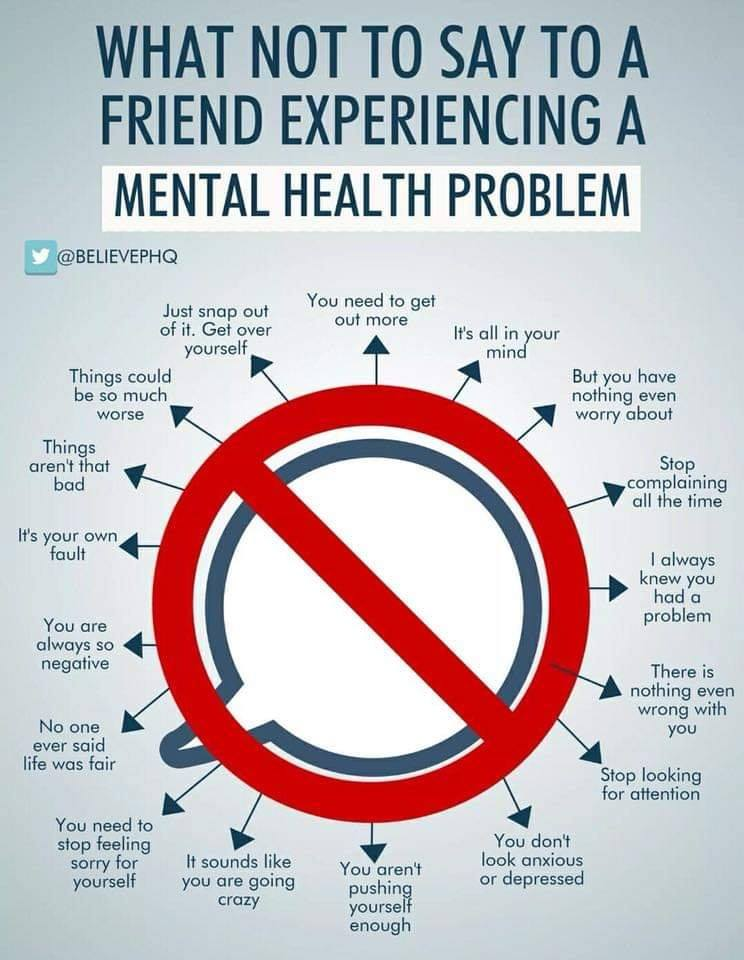 WHAT NOT TO SAY TO A FRIEND EXPERIENCING A MENTAL HEALTH PROBLEM

@BELIEVEPHQ

You need to get out more

It's all in your mind

But you have nothing even worry about

Stop complaining all the time

I always knew you had a problem

There is nothing even wrong with you

Stop looking for attention

You don't look anxious or depressed

You aren't pushing yourself enough

It sounds like you are going crazy

You need to stop feeling sorry for yourself

No one ever said life was fair

You are always so negative

It's your own fault

Things aren't that bad

Things could be so much worse

Just snap out of it. Get over yourself